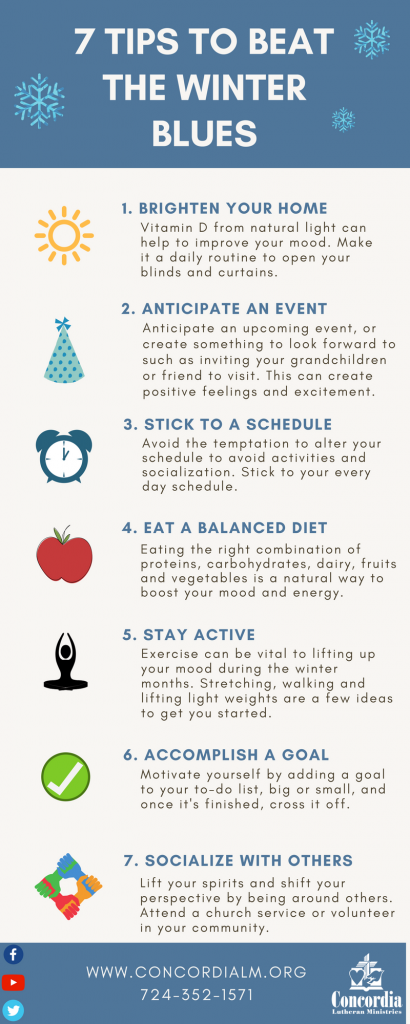 7 TIPS TO BEAT THE WINTER BLUES

1. BRIGHTEN YOUR HOME
Vitamin D from natural light can help to improve your mood. Make it a daily routine to open your blinds and curtains.

2. ANTICIPATE AN EVENT
Anticipate an upcoming event, or create something to look forward to such as inviting your grandchildren or friend to visit. This can create positive feelings and excitement.

3. STICK TO A SCHEDULE
Avoid the temptation to alter your schedule to avoid activities and socialization. Stick to your every day schedule.

4. EAT A BALANCED DIET
Eating the right combination of proteins, carbohydrates, dairy, fruits and vegetables is a natural way to boost your mood and energy.

5. STAY ACTIVE
Exercise can be vital to lifting up your mood during the winter months. Stretching, walking and lifting light weights are a few ideas to get you started.

6. ACCOMPLISH A GOAL
Motivate yourself by adding a goal to your to-do list, big or small, and once it's finished, cross it off.

7. SOCIALIZE WITH OTHERS
Lift your spirits and shift your perspective by being around others. Attend a church service or volunteer in your community.

WWW.CONCORDIALM.ORG
724-352-1571

Concordia
Lutheran Ministries