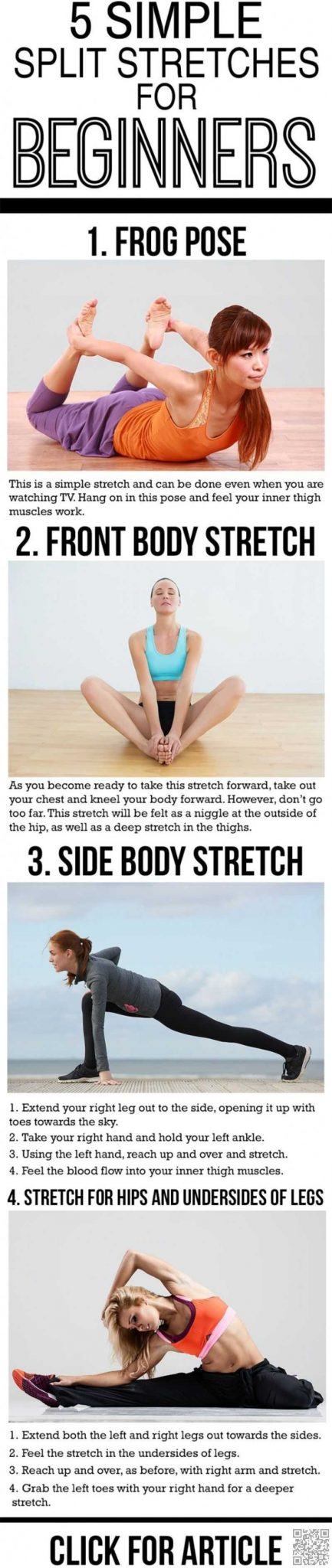 5 SIMPLE SPLIT STRETCHES FOR BEGINNERS

1. FROG POSE

This is a simple stretch and can be done even when you are watching TV. Hang on in this pose and feel your inner thigh muscles work.

2. FRONT BODY STRETCH

As you become ready to take this stretch forward, take out your chest and kneel your body forward. However, don't go too far. This stretch will be felt as a niggle at the outside of the hip, as well as a deep stretch in the thighs.

3. SIDE BODY STRETCH

1. Extend your right leg out to the side, opening it up with toes towards the sky.
2. Take your right hand and hold your left ankle.
3. Using the left hand, reach up and over and stretch.
4. Feel the blood flow into your inner thigh muscles.

4. STRETCH FOR HIPS AND UNDERSIDES OF LEGS

1. Extend both the left and right legs out towards the sides.
2. Feel the stretch in the undersides of legs.
3. Reach up and over, as before, with right arm and stretch.
4. Grab the left toes with your right hand for a deeper stretch.

CLICK FOR ARTICLE